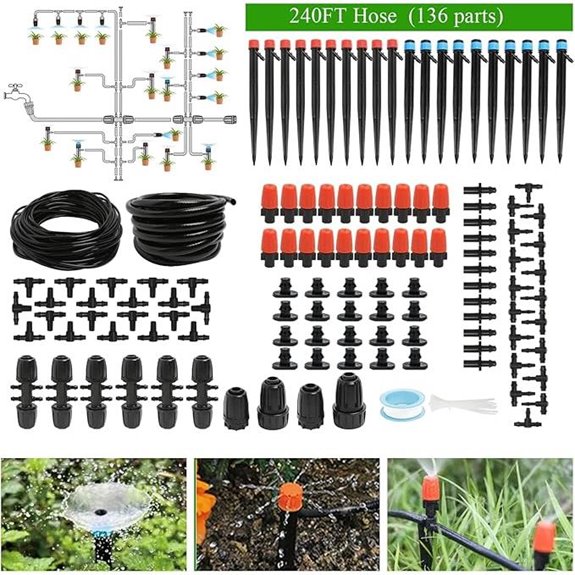 240FT Hose (136 parts)